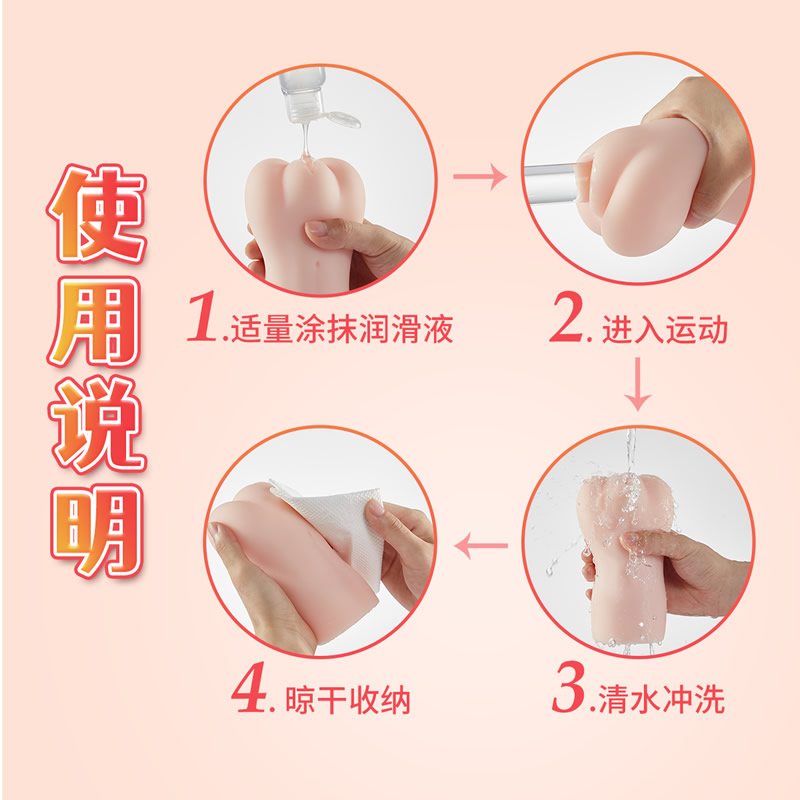 使用说明

1.适量涂抹润滑液

2.进入运动

3.清水冲洗

4.晾干收纳